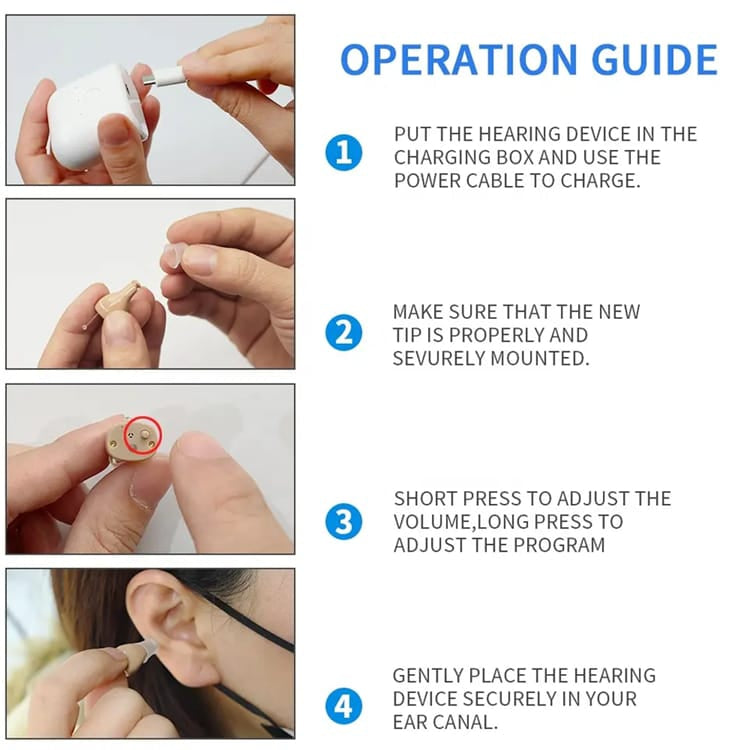 OPERATION GUIDE

1 PUT THE HEARING DEVICE IN THE CHARGING BOX AND USE THE POWER CABLE TO CHARGE.

2 MAKE SURE THAT THE NEW TIP IS PROPERLY AND SEVURELY MOUNTED.

3 SHORT PRESS TO ADJUST THE VOLUME,LONG PRESS TO ADJUST THE PROGRAM

4 GENTLY PLACE THE HEARING DEVICE SECURELY IN YOUR EAR CANAL.